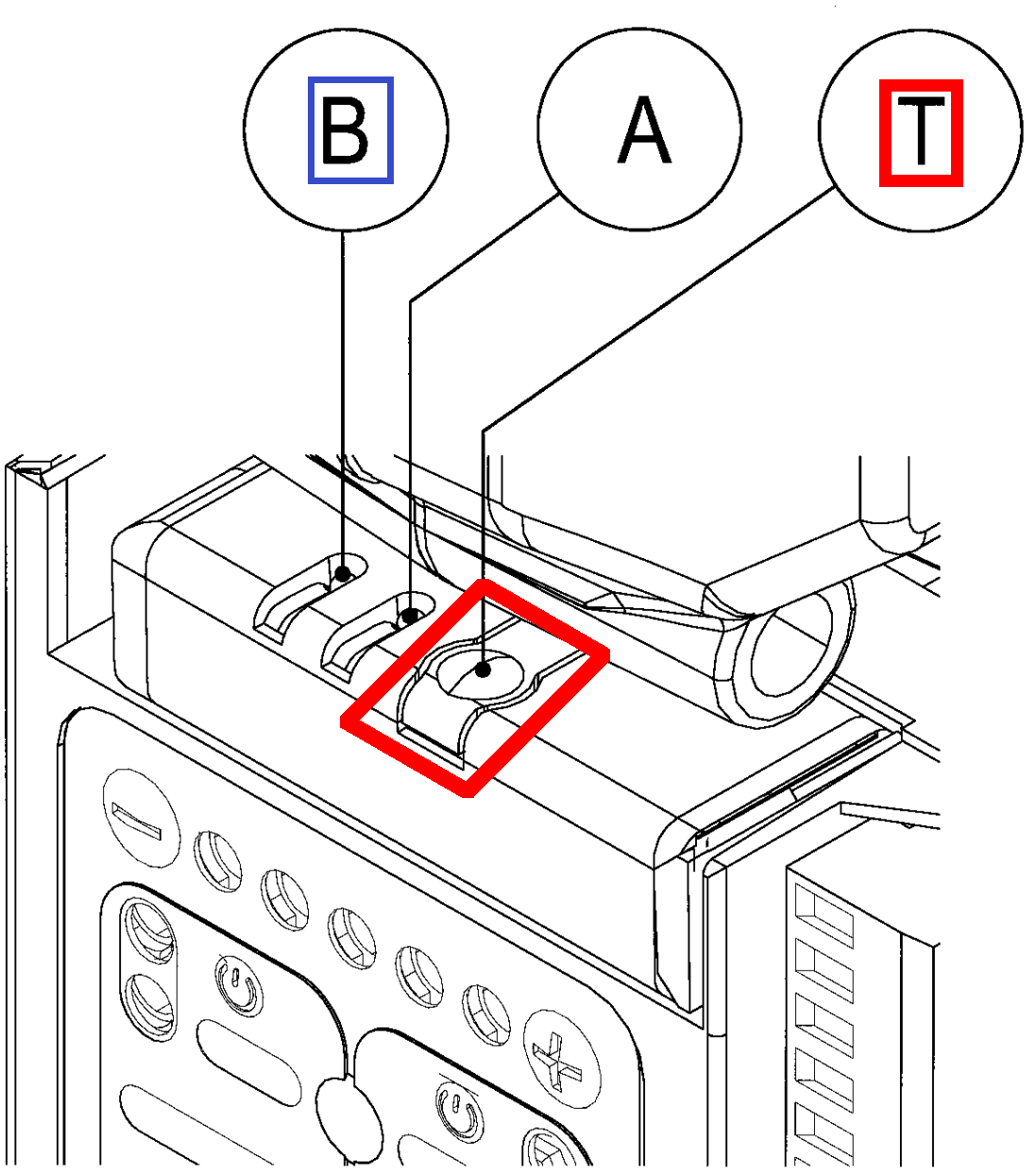 B
A
T