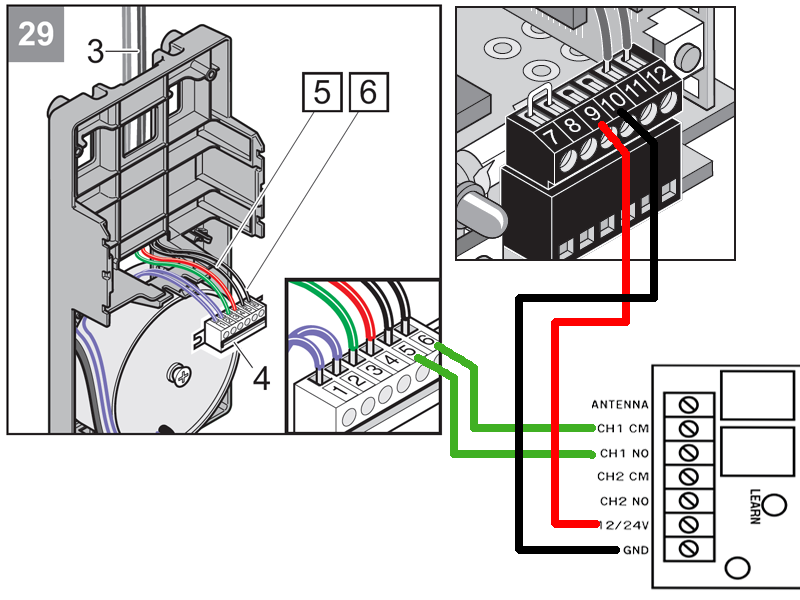 29

3

5 6

4

1 2 3 4 5 6

7 8 9 10 11 12

ANTENNA
CH1 CM
CH1 NO
CH2 CM
CH2 NO
12/24V
GND

LEARN