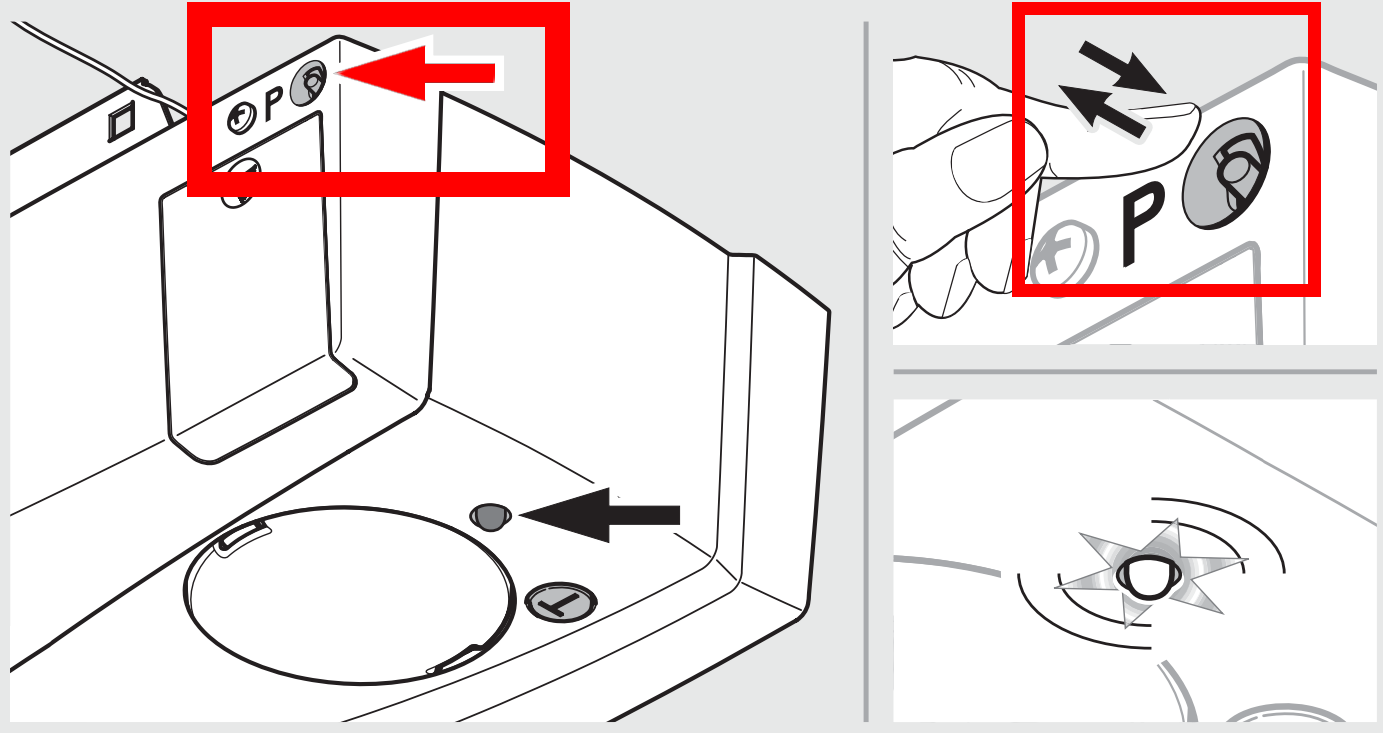 P

P