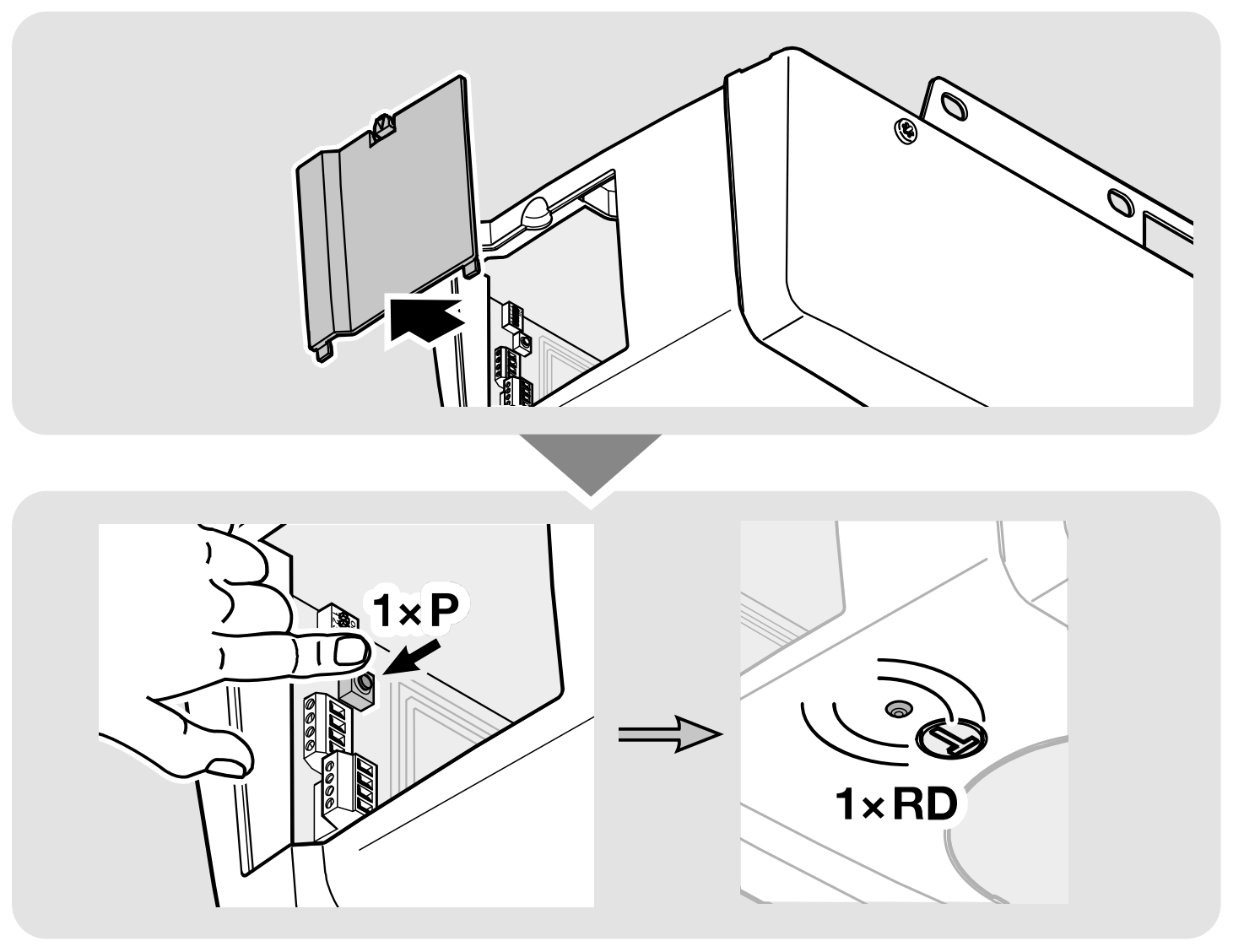 1×P

1×RD