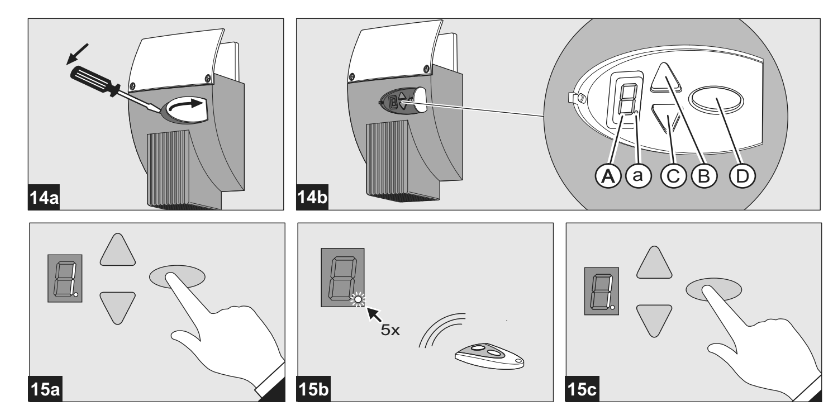 14a

A a C B D

14b

15a

5x

15b

15c